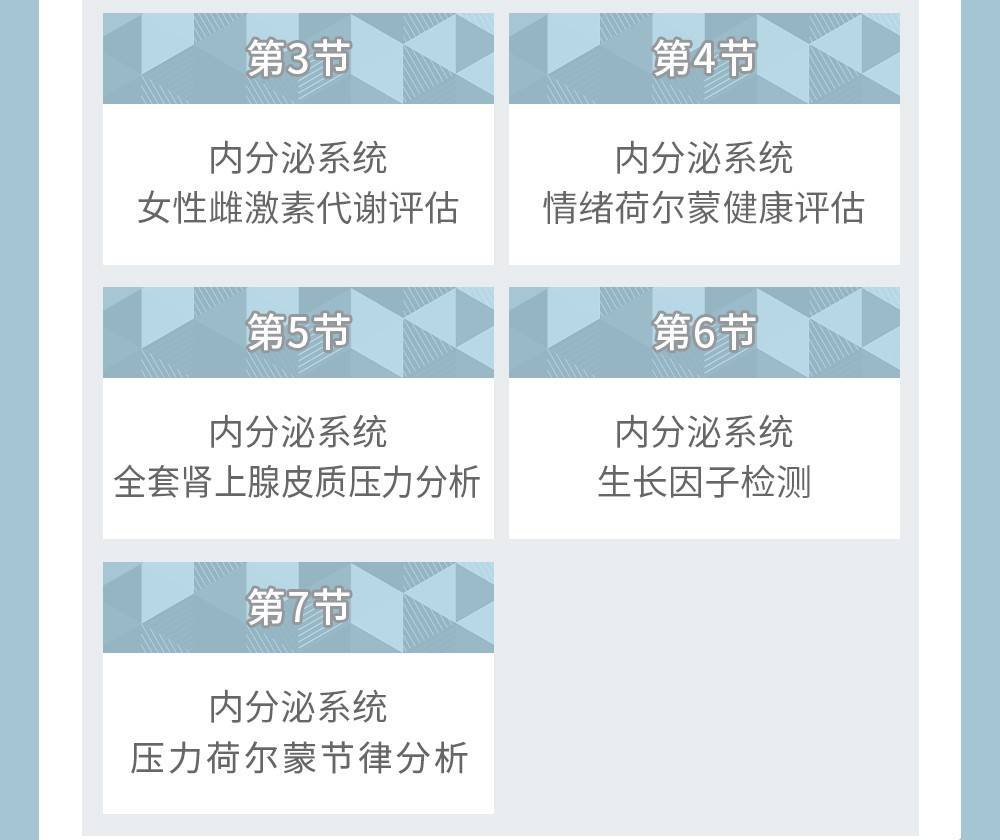 第3节

内分泌系统
女性雌激素代谢评估

第4节

内分泌系统
情绪荷尔蒙健康评估

第5节

内分泌系统
全套肾上腺皮质压力分析

第6节

内分泌系统
生长因子检测

第7节

内分泌系统
压力荷尔蒙节律分析